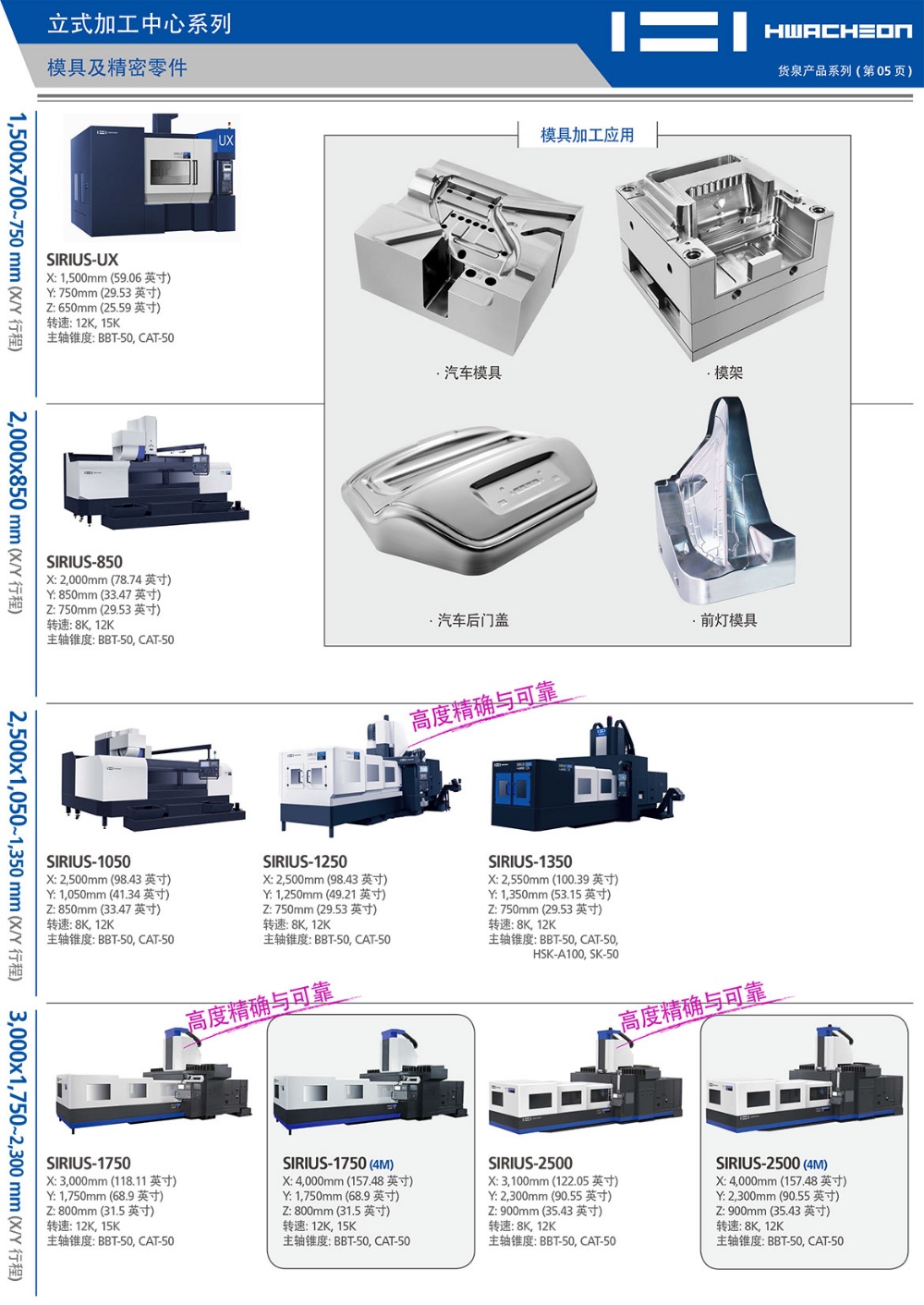 立式加工中心系列

模具及精密零件

HWACHEON

货泉产品系列 ( 第 05 页 )

1,500x700~750 mm (X/Y 行程)

UX

SIRIUS-UX
X: 1,500mm (59.06 英寸)
Y: 750mm (29.53 英寸)
Z: 650mm (25.59 英寸)
转速: 12K, 15K
主轴锥度: BBT-50, CAT-50

模具加工应用

· 汽车模具

· 模架

· 汽车后门盖

· 前灯模具

2,000x850 mm (X/Y 行程)

SIRIUS-850
X: 2,000mm (78.74 英寸)
Y: 850mm (33.47 英寸)
Z: 750mm (29.53 英寸)
转速: 8K, 12K
主轴锥度: BBT-50, CAT-50

2,500x1,050~1,350 mm (X/Y 行程)

高度精确与可靠

SIRIUS-1050
X: 2,500mm (98.43 英寸)
Y: 1,050mm (41.34 英寸)
Z: 850mm (33.47 英寸)
转速: 8K, 12K
主轴锥度: BBT-50, CAT-50

SIRIUS-1250
X: 2,500mm (98.43 英寸)
Y: 1,250mm (49.21 英寸)
Z: 750mm (29.53 英寸)
转速: 8K, 12K
主轴锥度: BBT-50, CAT-50

SIRIUS-1350
X: 2,550mm (100.39 英寸)
Y: 1,350mm (53.15 英寸)
Z: 750mm (29.53 英寸)
转速: 8K, 12K
主轴锥度: BBT-50, CAT-50, HSK-A100, SK-50

3,000x1,750~2,300 mm (X/Y 行程)

高度精确与可靠

高度精确与可靠

SIRIUS-1750
X: 3,000mm (118.11 英寸)
Y: 1,750mm (68.9 英寸)
Z: 800mm (31.5 英寸)
转速: 12K, 15K
主轴锥度: BBT-50, CAT-50

SIRIUS-1750 (4M)
X: 4,000mm (157.48 英寸)
Y: 1,750mm (68.9 英寸)
Z: 800mm (31.5 英寸)
转速: 12K, 15K
主轴锥度: BBT-50, CAT-50

SIRIUS-2500
X: 3,100mm (122.05 英寸)
Y: 2,300mm (90.55 英寸)
Z: 900mm (35.43 英寸)
转速: 8K, 12K
主轴锥度: BBT-50, CAT-50

SIRIUS-2500 (4M)
X: 4,000mm (157.48 英寸)
Y: 2,300mm (90.55 英寸)
Z: 900mm (35.43 英寸)
转速: 8K, 12K
主轴锥度: BBT-50, CAT-50